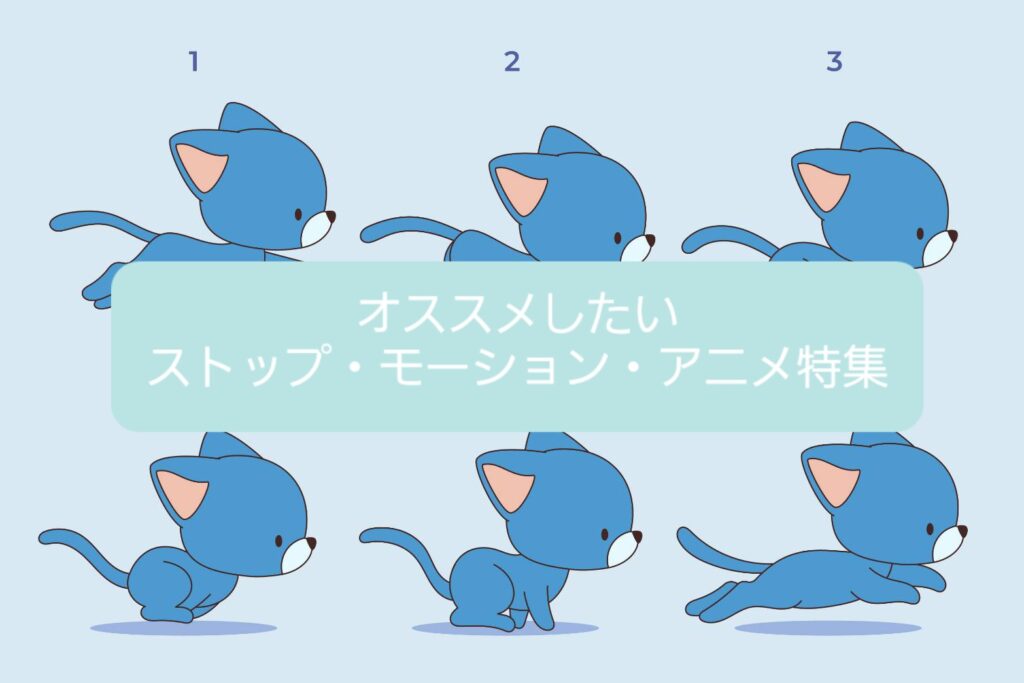 1 2 3

オススメしたい
ストップ・モーション・アニメ特集